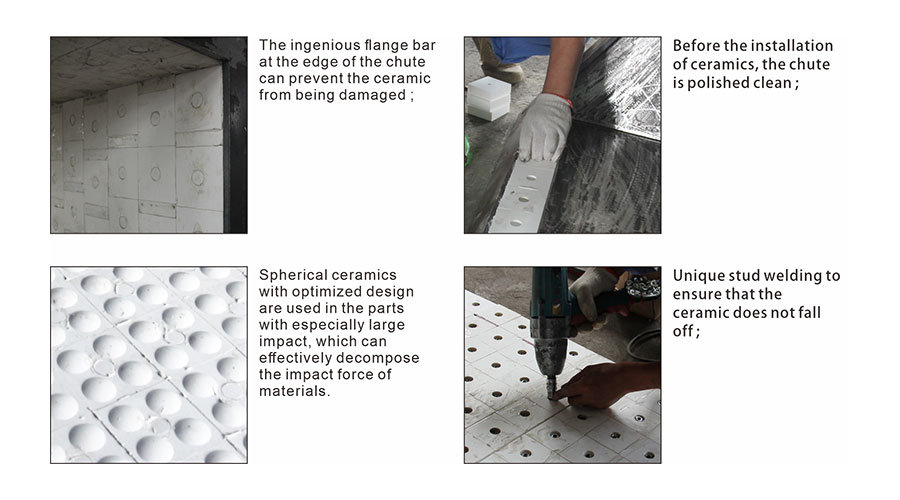 The ingenious flange bar at the edge of the chute can prevent the ceramic from being damaged ;

Before the installation of ceramics, the chute is polished clean ;

Spherical ceramics with optimized design are used in the parts with especially large impact, which can effectively decompose the impact force of materials.

Unique stud welding to ensure that the ceramic does not fall off ;